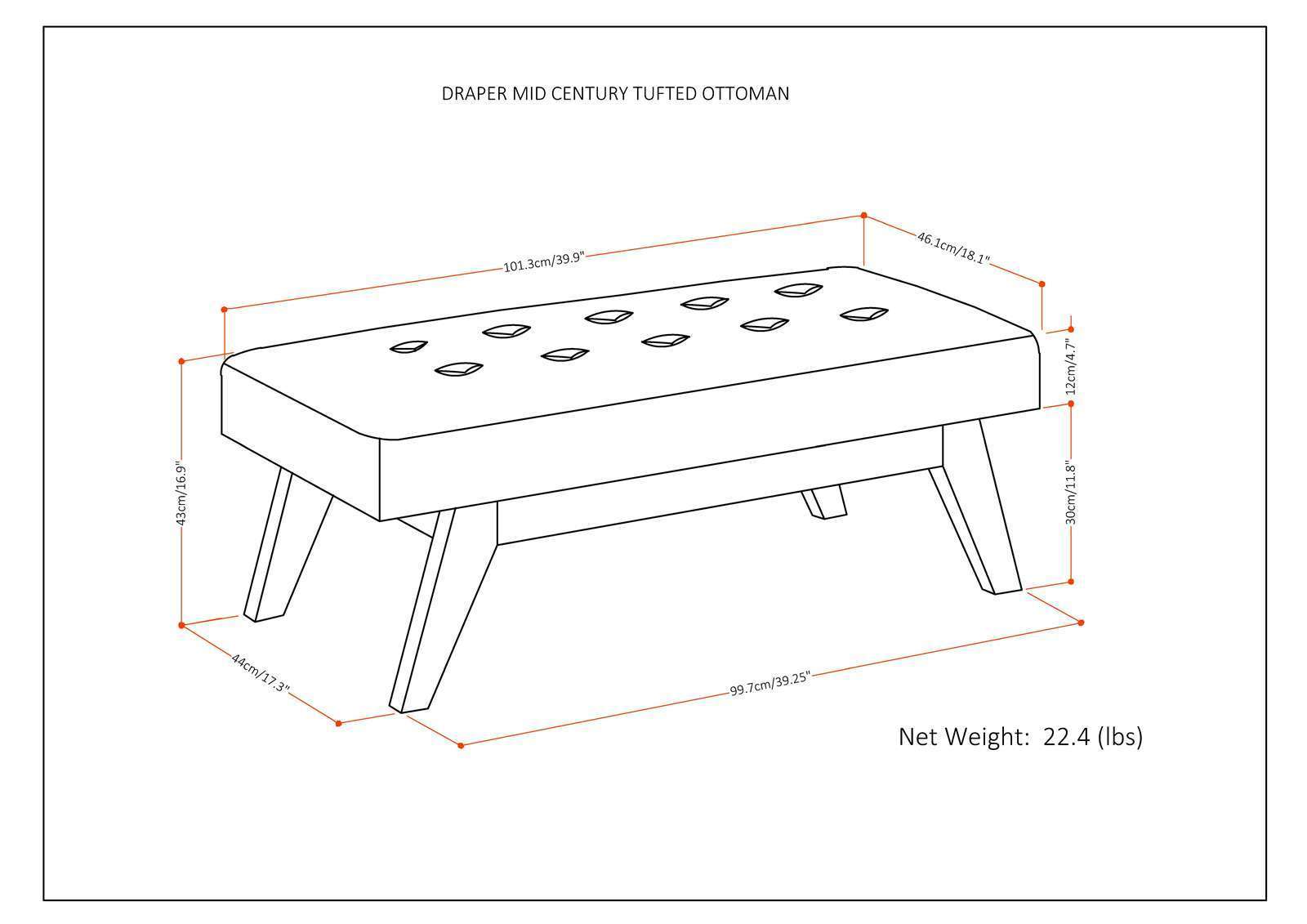 DRAPER MID CENTURY TUFTED OTTOMAN

101.3cm/39.9"

46.1cm/18.1"

12cm/4.7"

43cm/16.9"

30cm/11.8"

44cm/17.3"

99.7cm/39.25"

Net Weight: 22.4 (lbs)